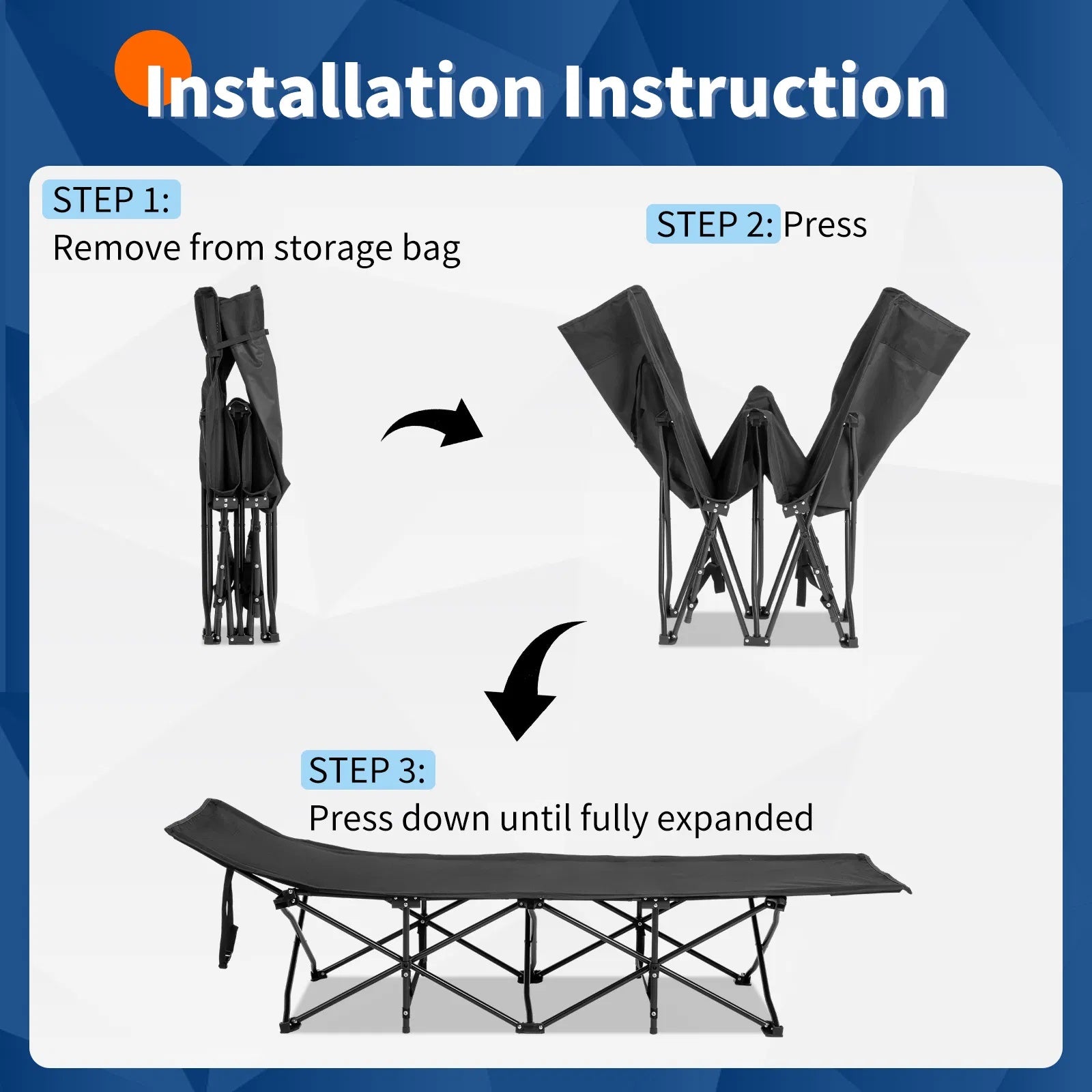 Installation Instruction

STEP 1:
Remove from storage bag

STEP 2: Press

STEP 3:
Press down until fully expanded