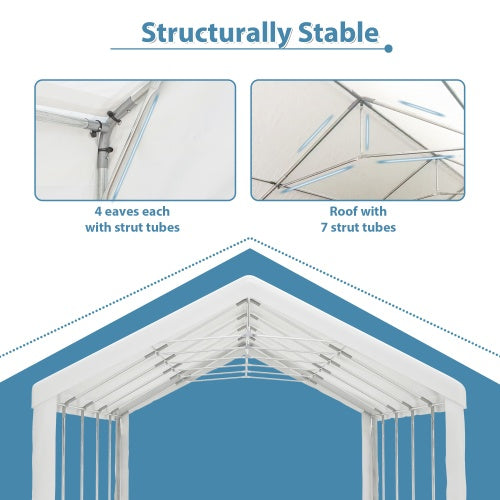 Structurally Stable

4 eaves each with strut tubes

Roof with 7 strut tubes