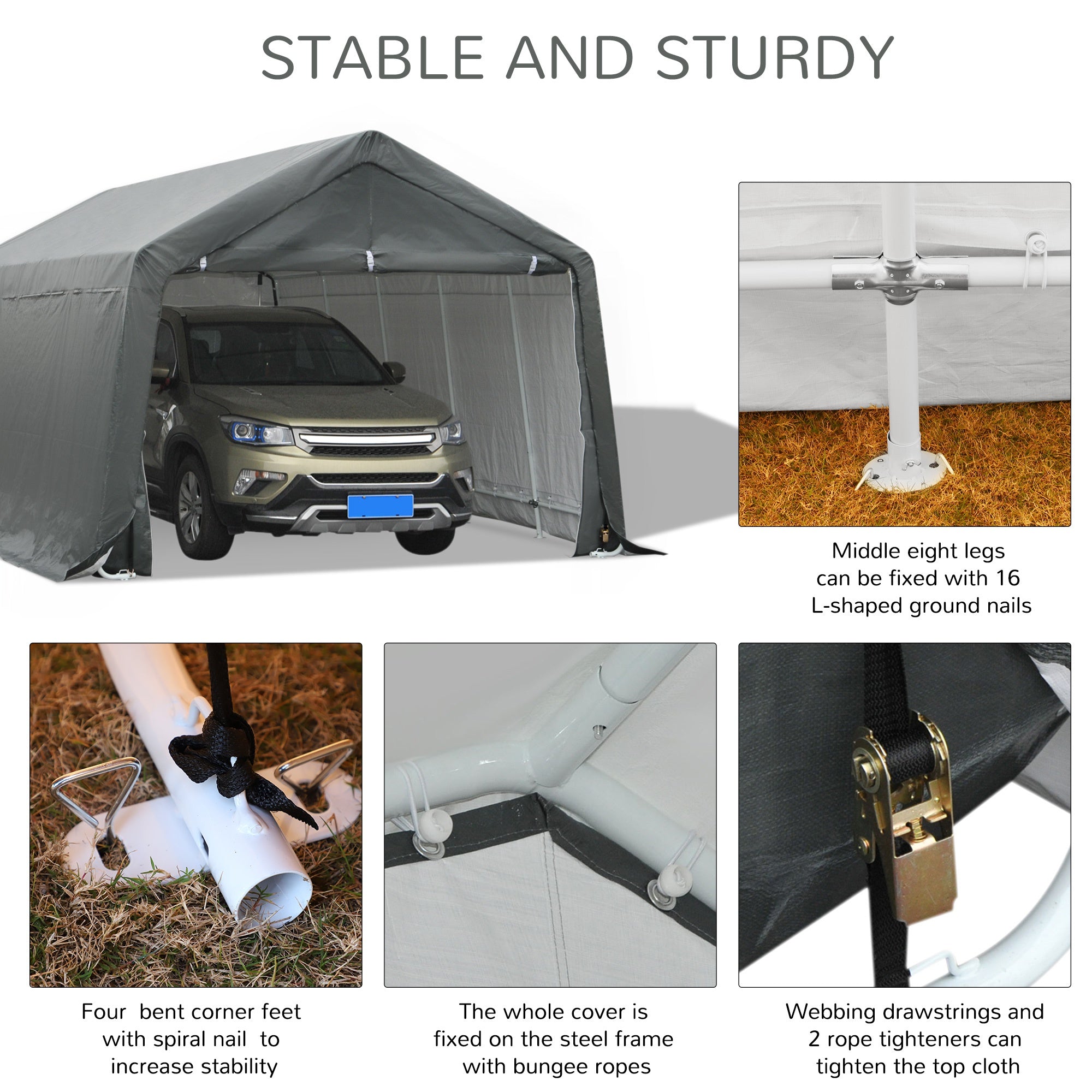 STABLE AND STURDY

Middle eight legs can be fixed with 16 L-shaped ground nails

Four bent corner feet with spiral nail to increase stability

The whole cover is fixed on the steel frame with bungee ropes

Webbing drawstrings and 2 rope tighteners can tighten the top cloth