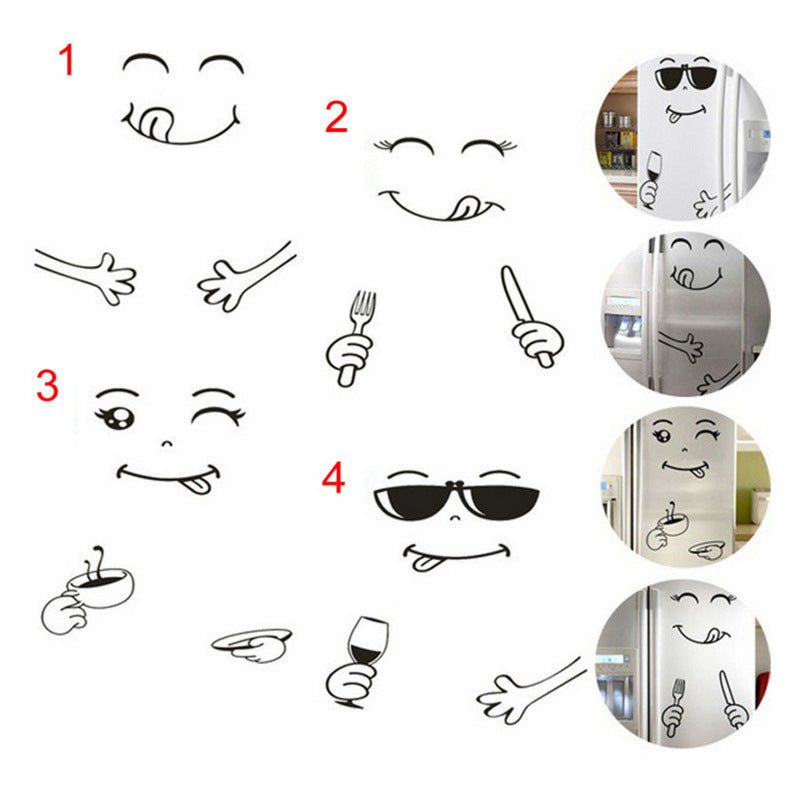 1

2

3

4